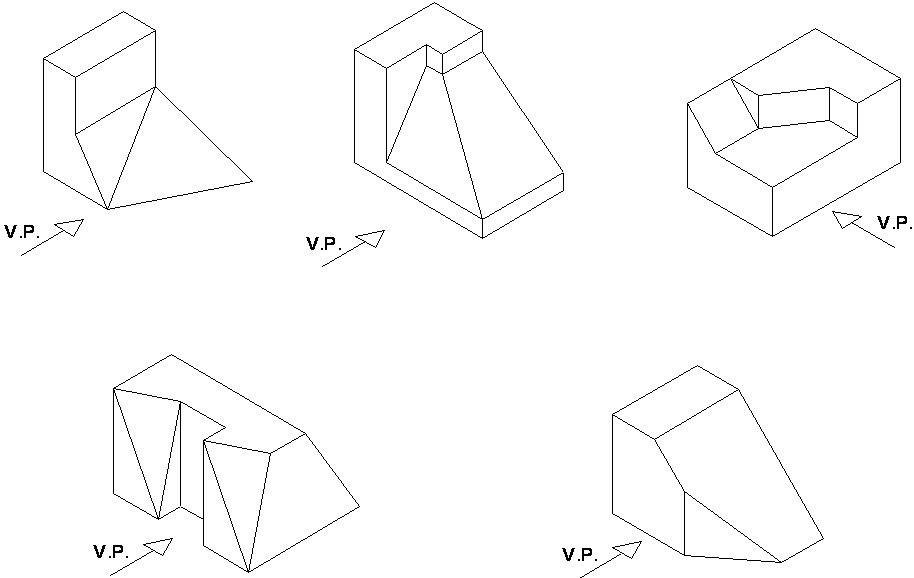 V.P.

V.P.

V.P.

V.P.

V.P.